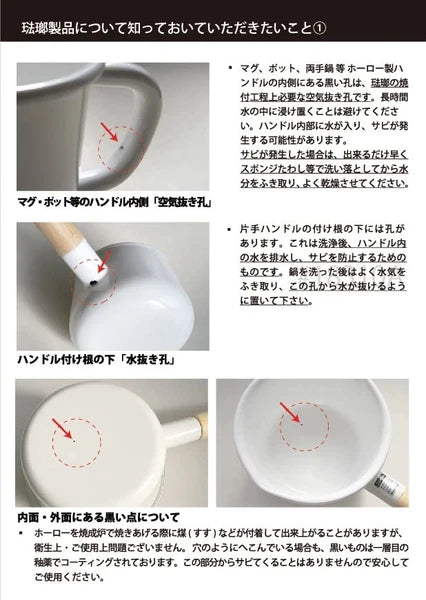 琺瑯製品について知っておいていただきたいこと①

マグ・ポット等のハンドル内側「空気抜き孔」

▪ マグ、ポット、両手鍋 等 ホーロー製ハンドルの内側にある黒い孔は、琺瑯の焼付工程上必要な空気抜き孔です。長時間水の中に浸け置くことは避けてください。ハンドル内部に水が入り、サビが発生する可能性があります。
サビが発生した場合は、出来るだけ早くスポンジたわし等で洗い落としてから水分をふき取り、よく乾燥させてください。

ハンドル付け根の下「水抜き孔」

▪ 片手ハンドルの付け根の下には孔があります。これは洗浄後、ハンドル内の水を排水し、サビを防止するためのものです。鍋を洗った後はよく水気をふき取り、この孔から水が抜けるように置いて下さい。

内面・外面にある黒い点について

▪ ホーローを焼成炉で焼きあげる際に煤(すす)などが付着して出来上がることがありますが、衛生上・ご使用上問題ございません。穴のようにへこんでいる場合も、黒いものは一層目の釉薬でコーティングされております。この部分からサビてくることはありませんので安心してご使用ください。